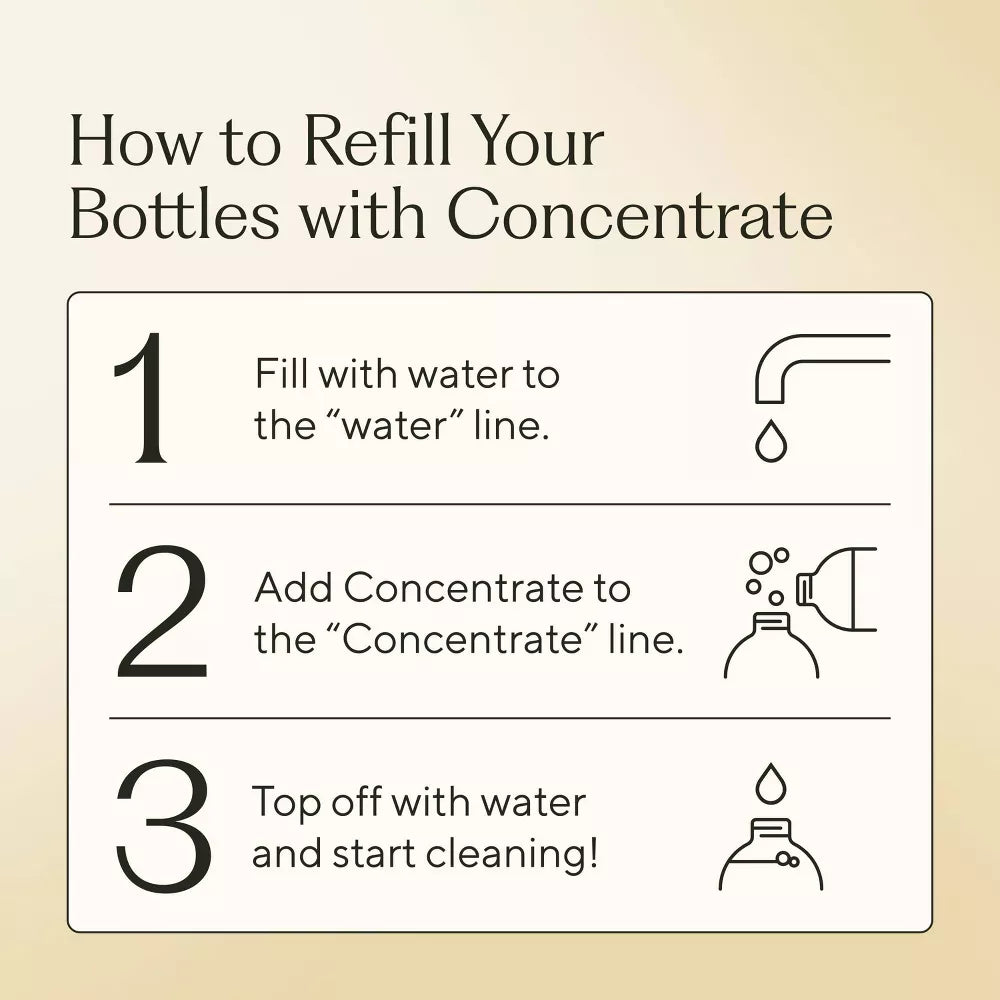 How to Refill Your Bottles with Concentrate

1
Fill with water to the “water” line.

2
Add Concentrate to the “Concentrate” line.

3
Top off with water and start cleaning!