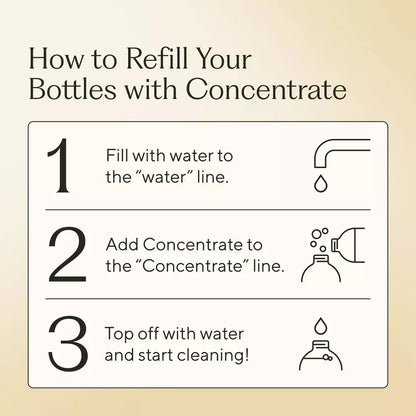 How to Refill Your Bottles with Concentrate

1 Fill with water to the “water” line.

2 Add Concentrate to the “Concentrate” line.

3 Top off with water and start cleaning!